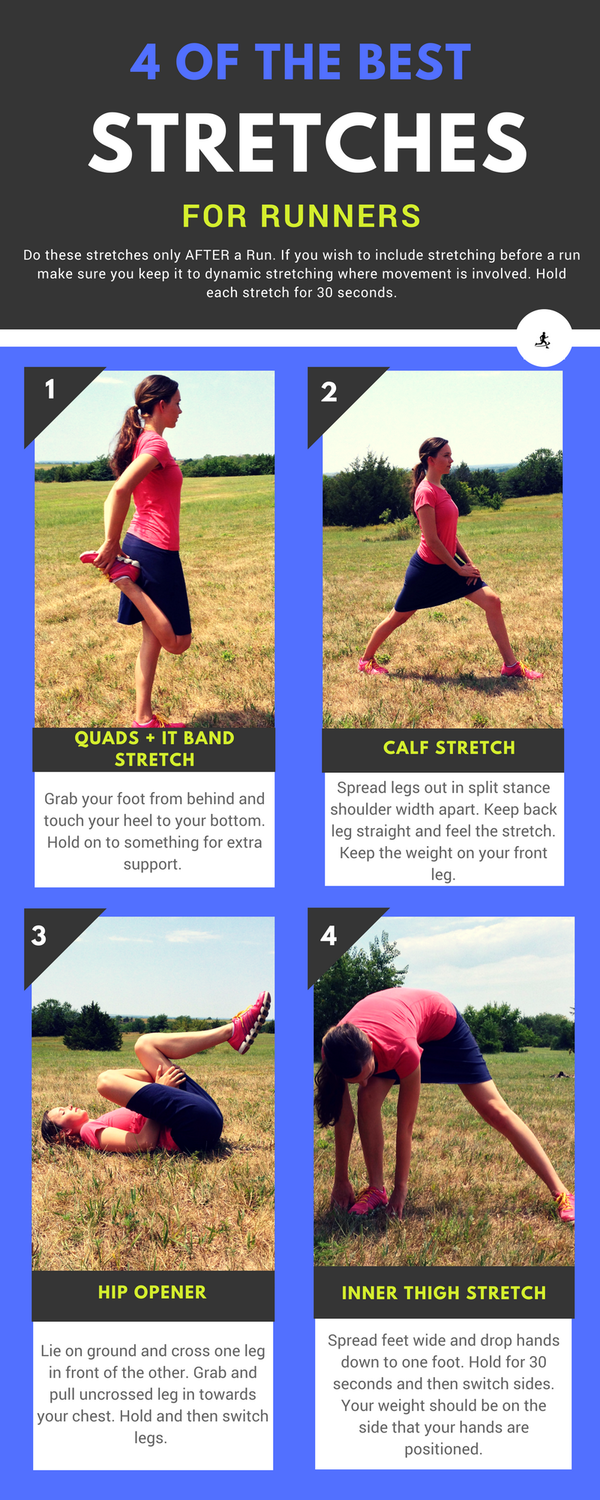 4 OF THE BEST

STRETCHES

FOR RUNNERS

Do these stretches only AFTER a Run. If you wish to include stretching before a run make sure you keep it to dynamic stretching where movement is involved. Hold each stretch for 30 seconds.

1

QUADS + IT BAND STRETCH

Grab your foot from behind and touch your heel to your bottom. Hold on to something for extra support.

2

CALF STRETCH

Spread legs out in split stance shoulder width apart. Keep back leg straight and feel the stretch. Keep the weight on your front leg.

3

HIP OPENER

Lie on ground and cross one leg in front of the other. Grab and pull uncrossed leg in towards your chest. Hold and then switch legs.

4

INNER THIGH STRETCH

Spread feet wide and drop hands down to one foot. Hold for 30 seconds and then switch sides. Your weight should be on the side that your hands are positioned.